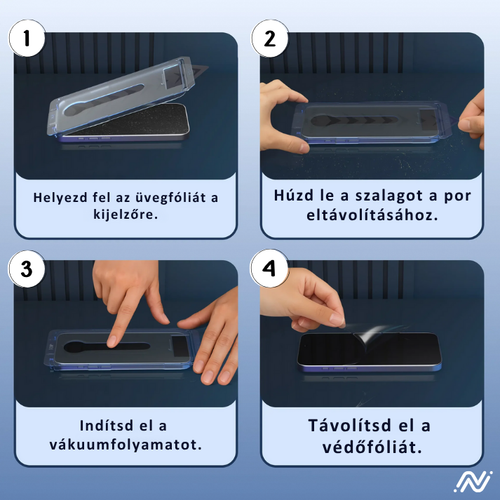 1

Helyezd fel az üvegfóliát a kijelzőre.

2

Húzd le a szalagot a por eltávolításához.

3

Indítsd el a vákuumfolyamatot.

4

Távolítsd el a védőfóliát.