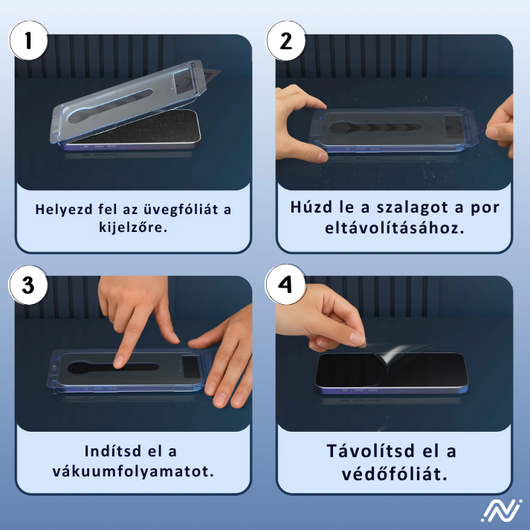 1

Helyezd fel az üvegfóliát a kijelzőre.

2

Húzd le a szalagot a por eltávolításához.

3

Indítsd el a vákuumfolyamatot.

4

Távolítsd el a védőfóliát.